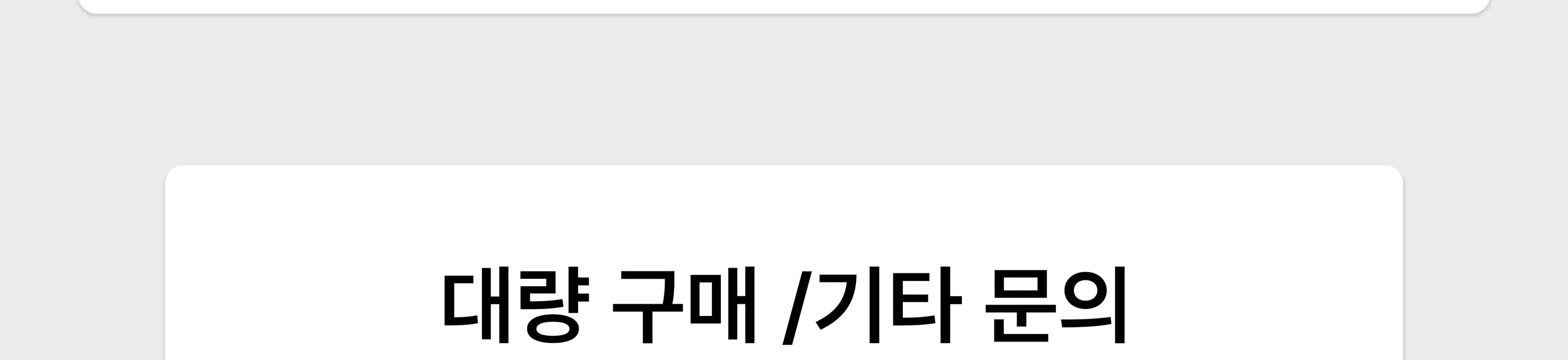 대량 구매 /기타 문의